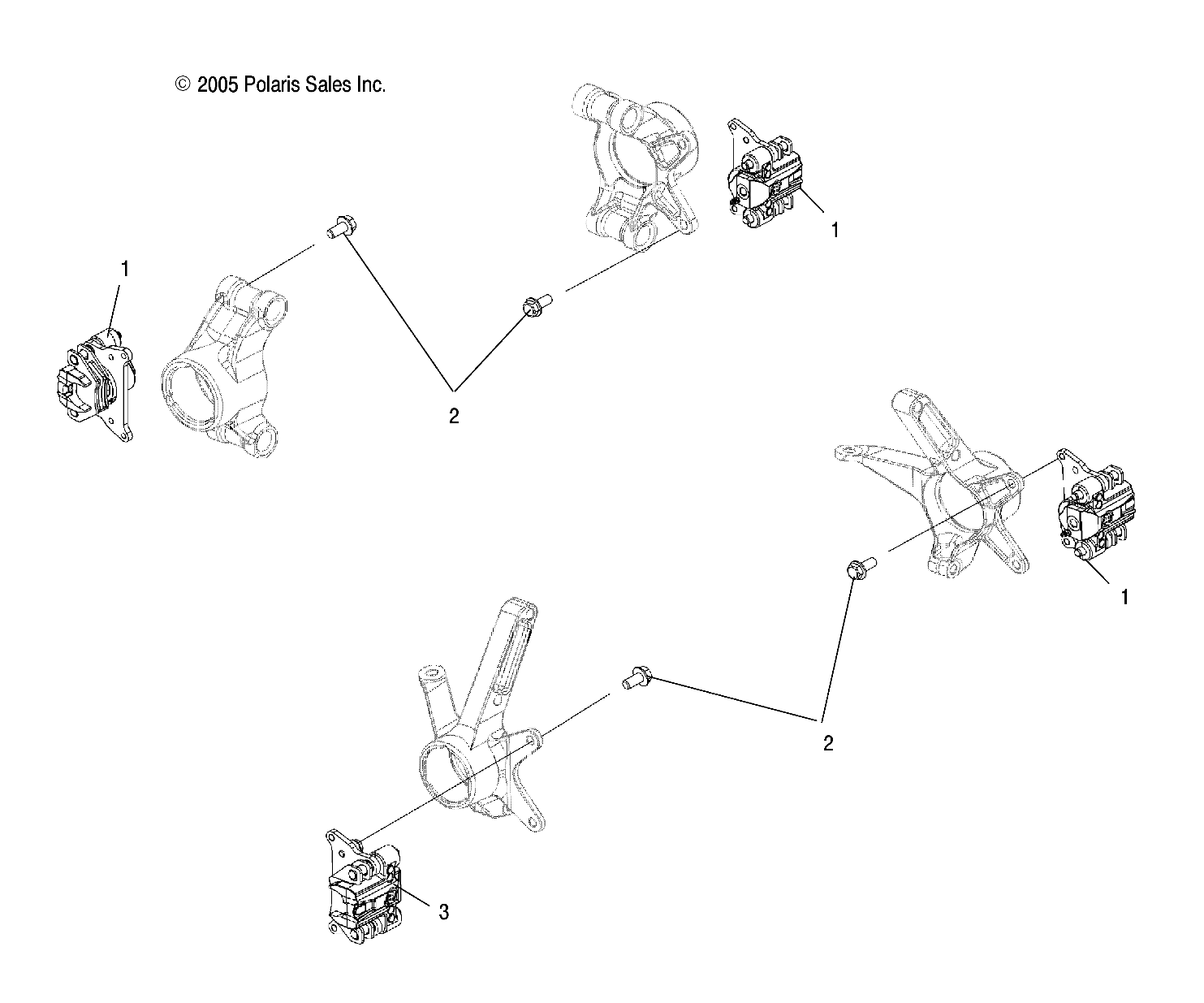 © 2005 Polaris Sales Inc.

1

1

2

1

2

3